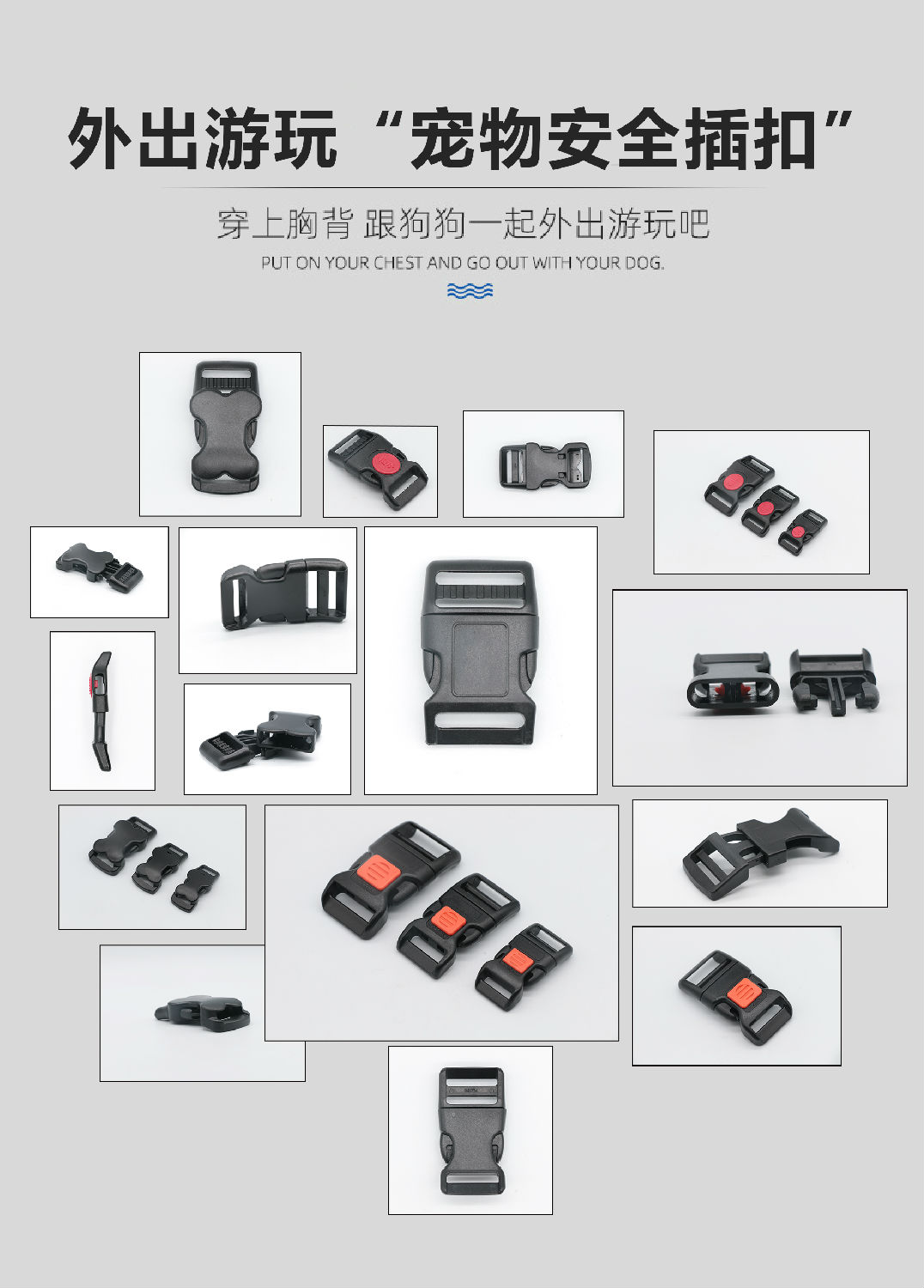 外出游玩“宠物安全插扣”

穿上胸背 跟狗狗一起外出游玩吧

PUT ON YOUR CHEST AND GO OUT WITH YOUR DOG.